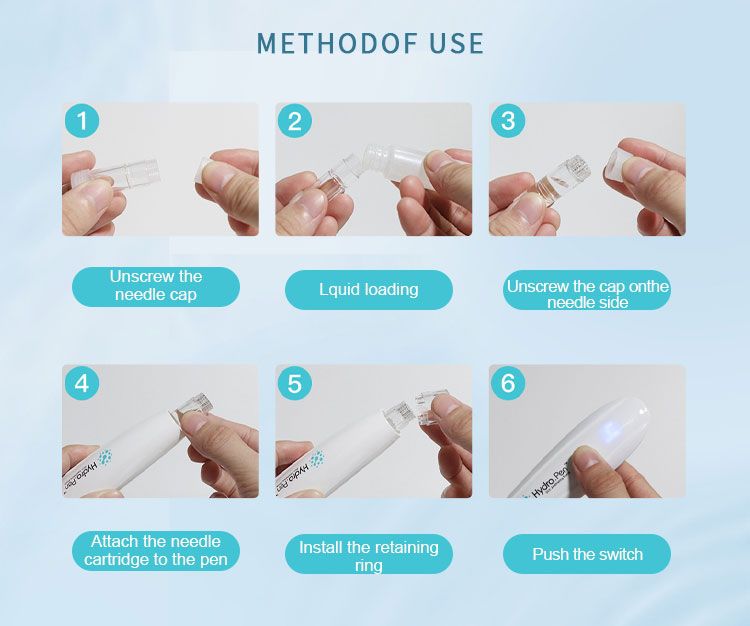 METHODOF USE

1

Unscrew the needle cap

2

Lquid loading

3

Unscrew the cap onthe needle side

4

Hydro Pen

Attach the needle cartridge to the pen

5

Hydro Pen

Install the retaining ring

6

Hydro Pen

Push the switch